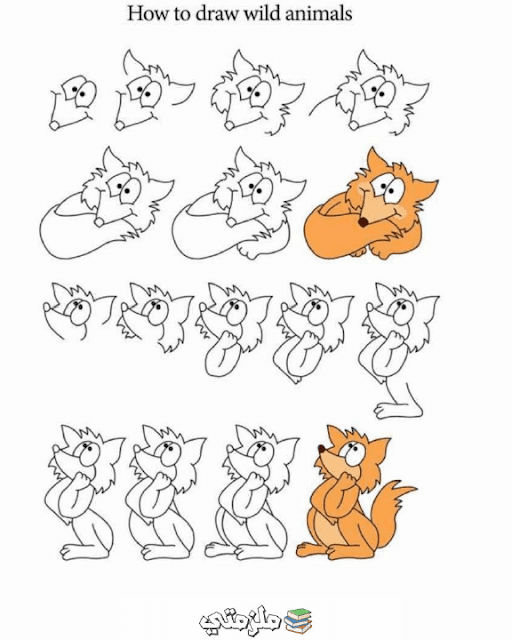 How to draw wild animals

ملزمتي